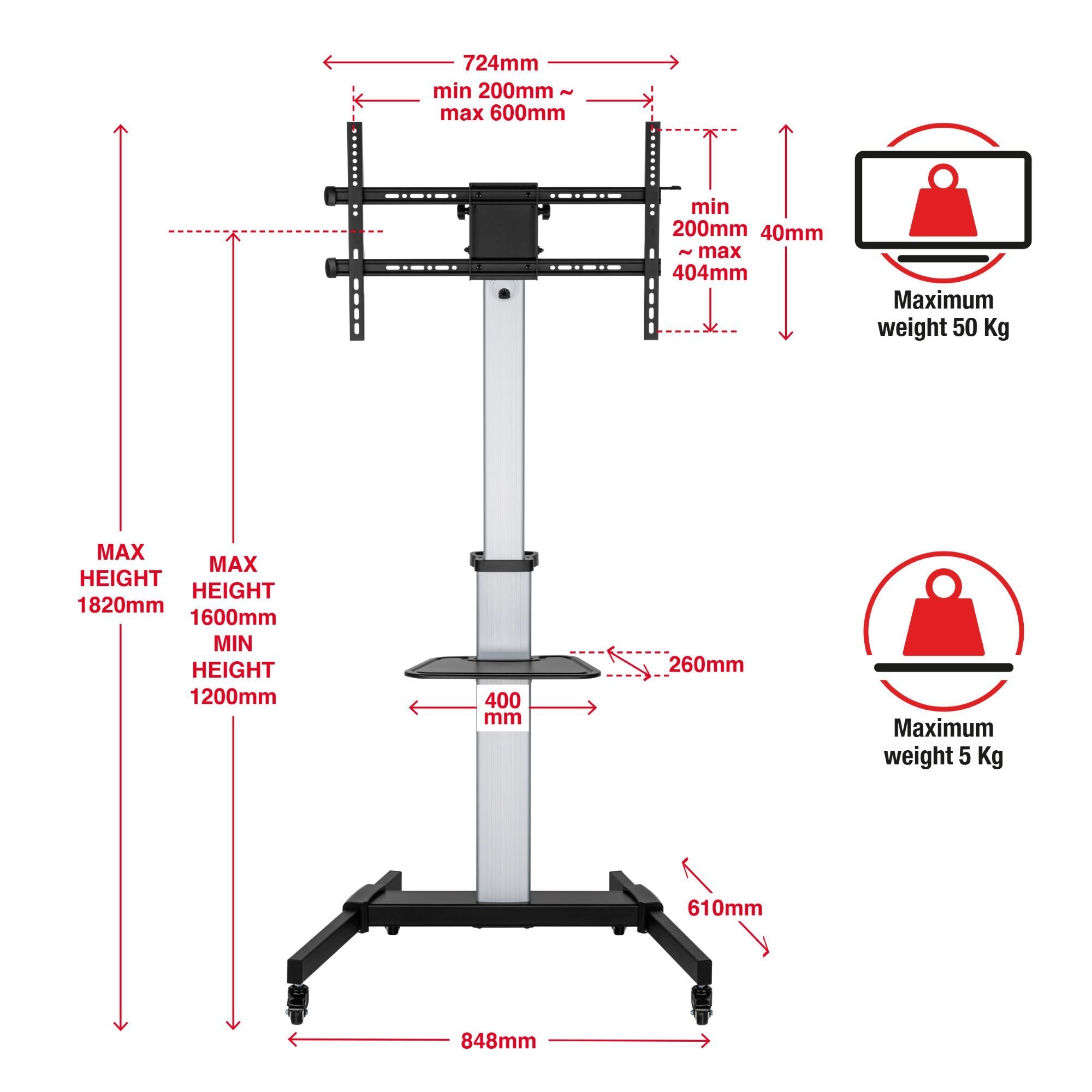 724mm

min 200mm ~ max 600mm

min 200mm ~ max 404mm

40mm

Maximum weight 50 Kg

MAX HEIGHT 1820mm

MAX HEIGHT 1600mm MIN HEIGHT 1200mm

260mm

400 mm

Maximum weight 5 Kg

610mm

848mm